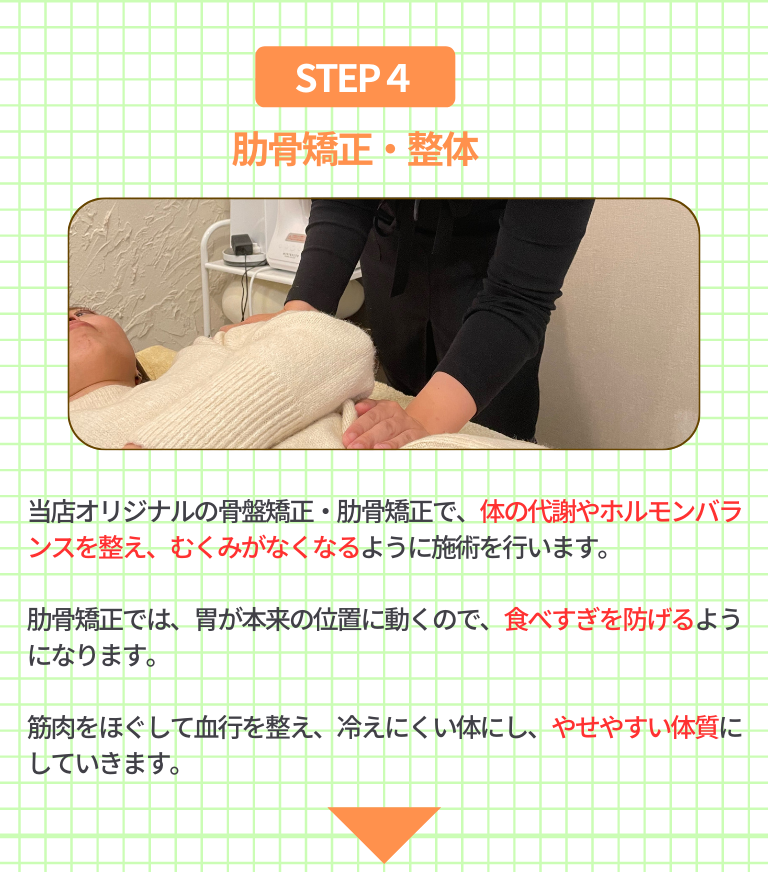 STEP 4

肋骨矯正・整体

当店オリジナルの骨盤矯正・肋骨矯正で、体の代謝やホルモンバランスを整え、むくみがなくなるように施術を行います。

肋骨矯正では、胃が本来の位置に動くので、食べすぎを防げるようになります。

筋肉をほぐして血行を整え、冷えにくい体にし、やせやすい体質にしていきます。